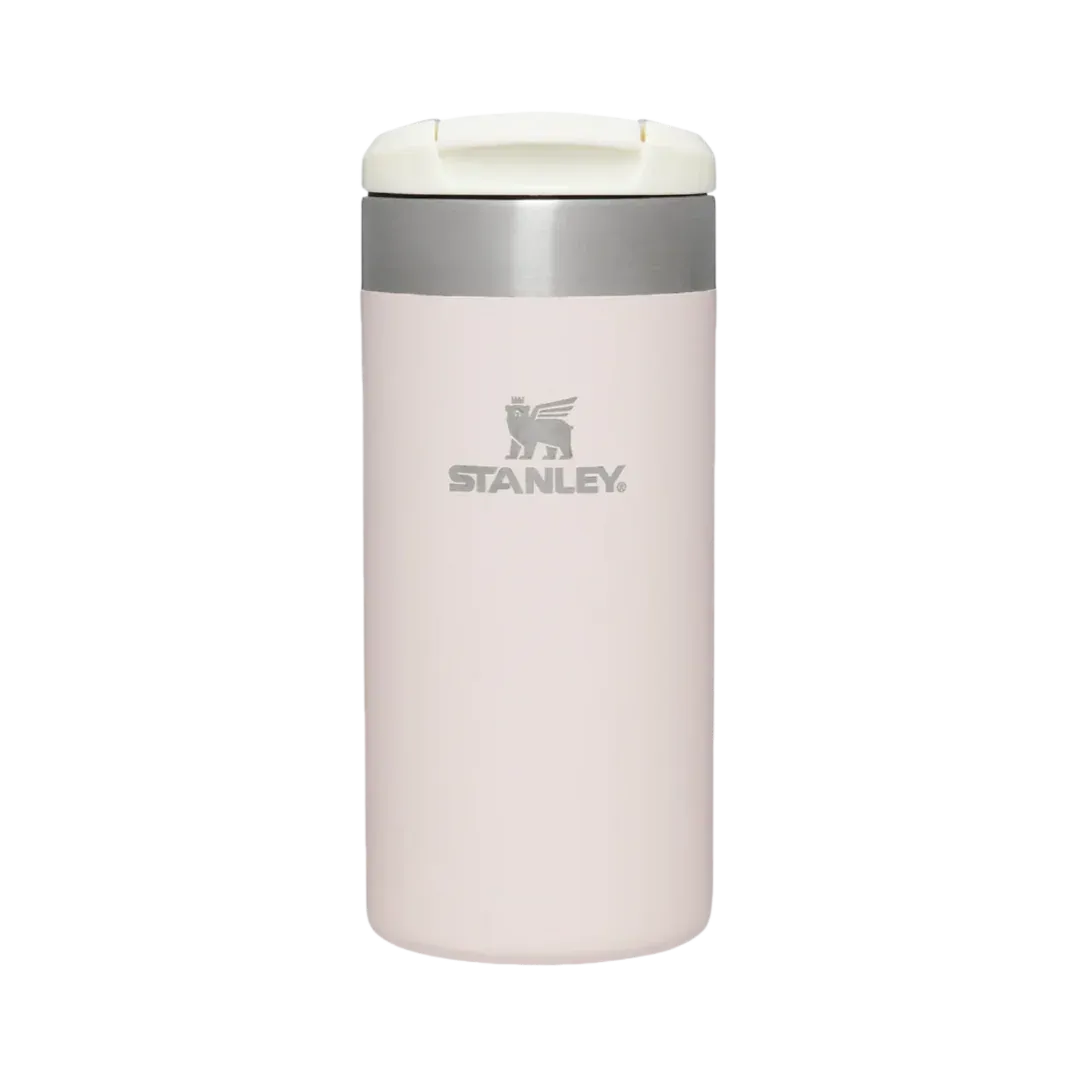 STANLEY®